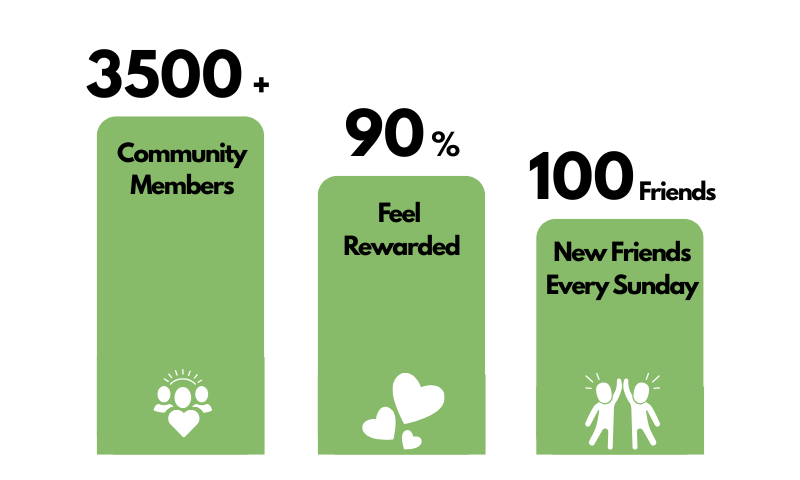 3500 +

Community Members

90 %

Feel Rewarded

100 Friends

New Friends Every Sunday